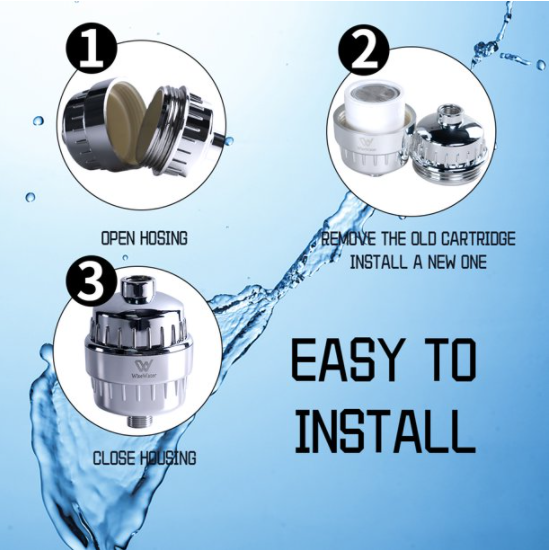 1

OPEN HOSING

2

WiseWater

REMOVE THE OLD CARTRIDGE
INSTALL A NEW ONE

3

WiseWater

CLOSE HOUSING

EASY TO INSTALL