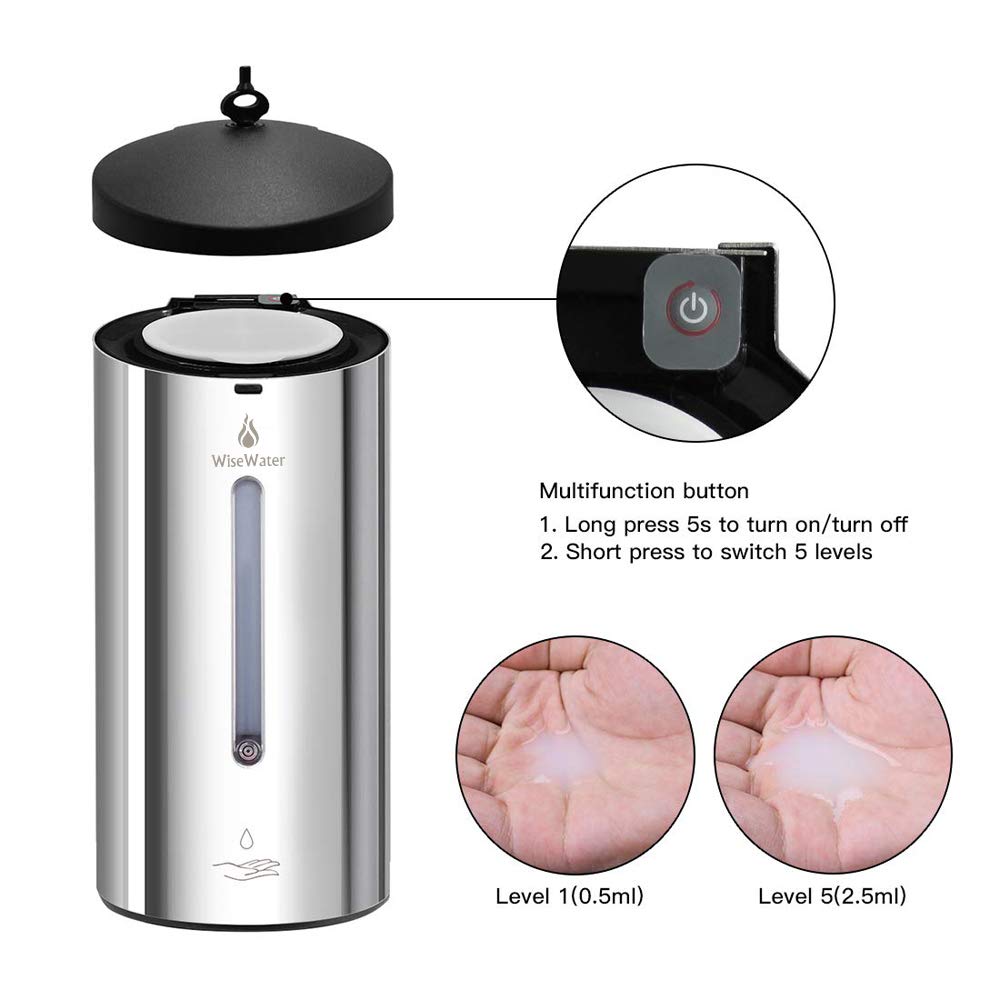 WiseWater

Multifunction button
1. Long press 5s to turn on/turn off
2. Short press to switch 5 levels

Level 1(0.5ml)

Level 5(2.5ml)