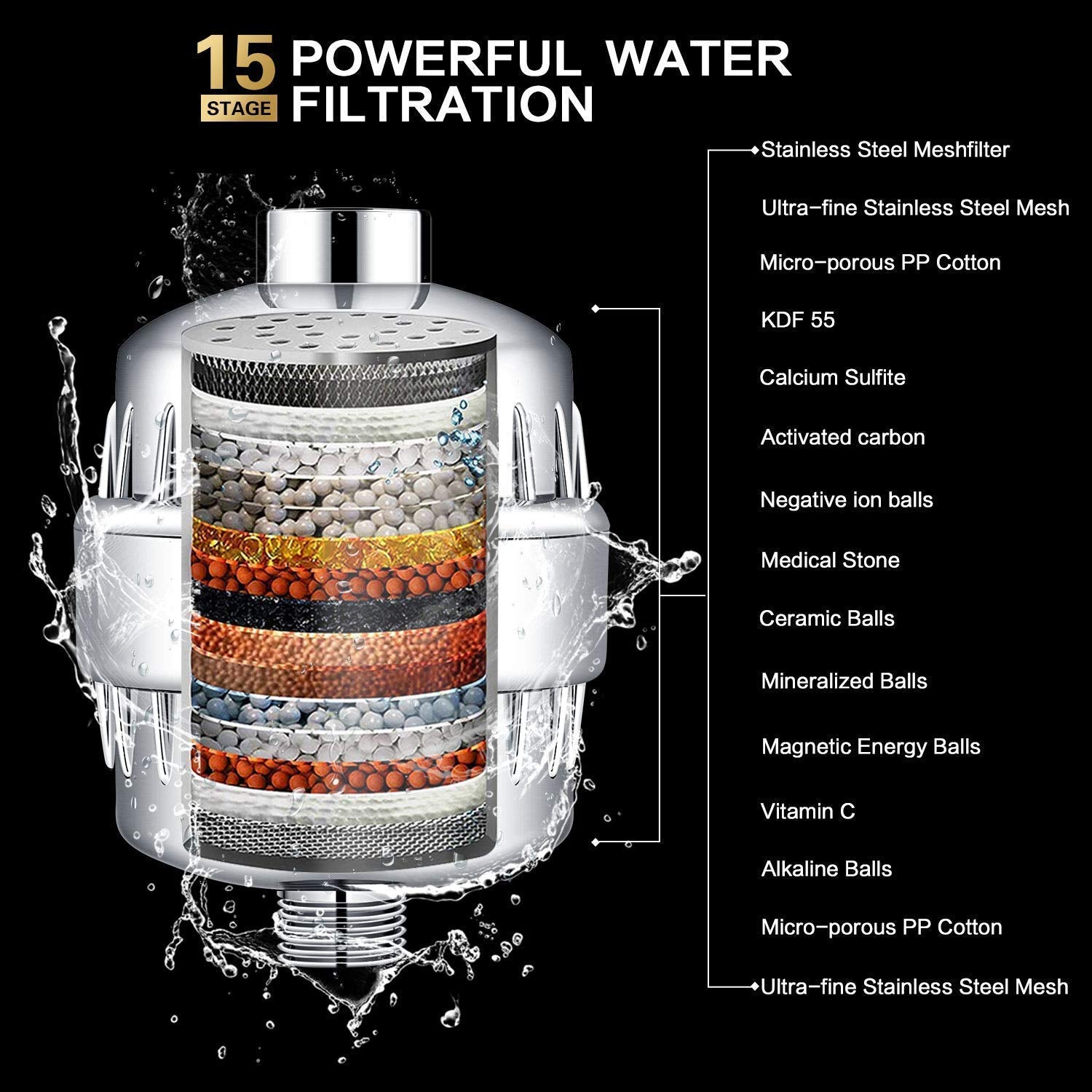 15 STAGE POWERFUL WATER FILTRATION

Stainless Steel Meshfilter

Ultra-fine Stainless Steel Mesh

Micro-porous PP Cotton

KDF 55

Calcium Sulfite

Activated carbon

Negative ion balls

Medical Stone

Ceramic Balls

Mineralized Balls

Magnetic Energy Balls

Vitamin C

Alkaline Balls

Micro-porous PP Cotton

Ultra-fine Stainless Steel Mesh