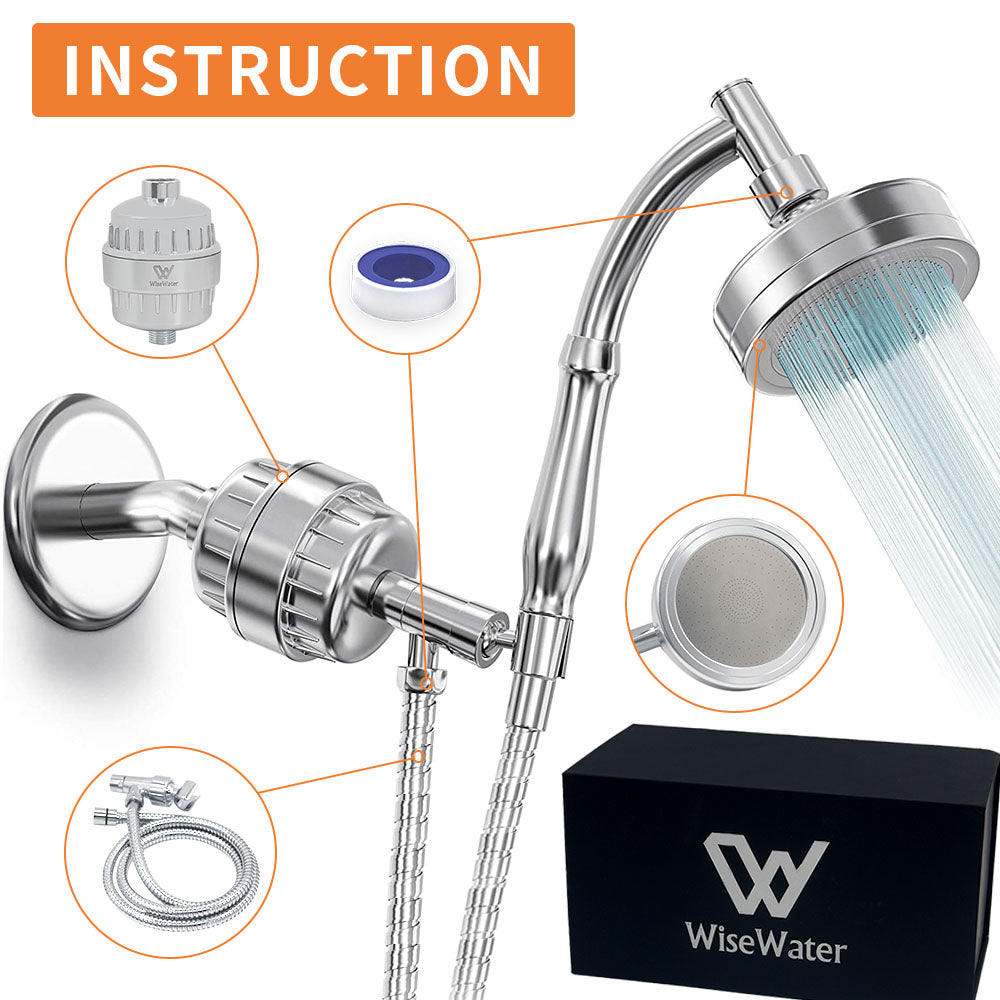 INSTRUCTION

WiseWater

WiseWater