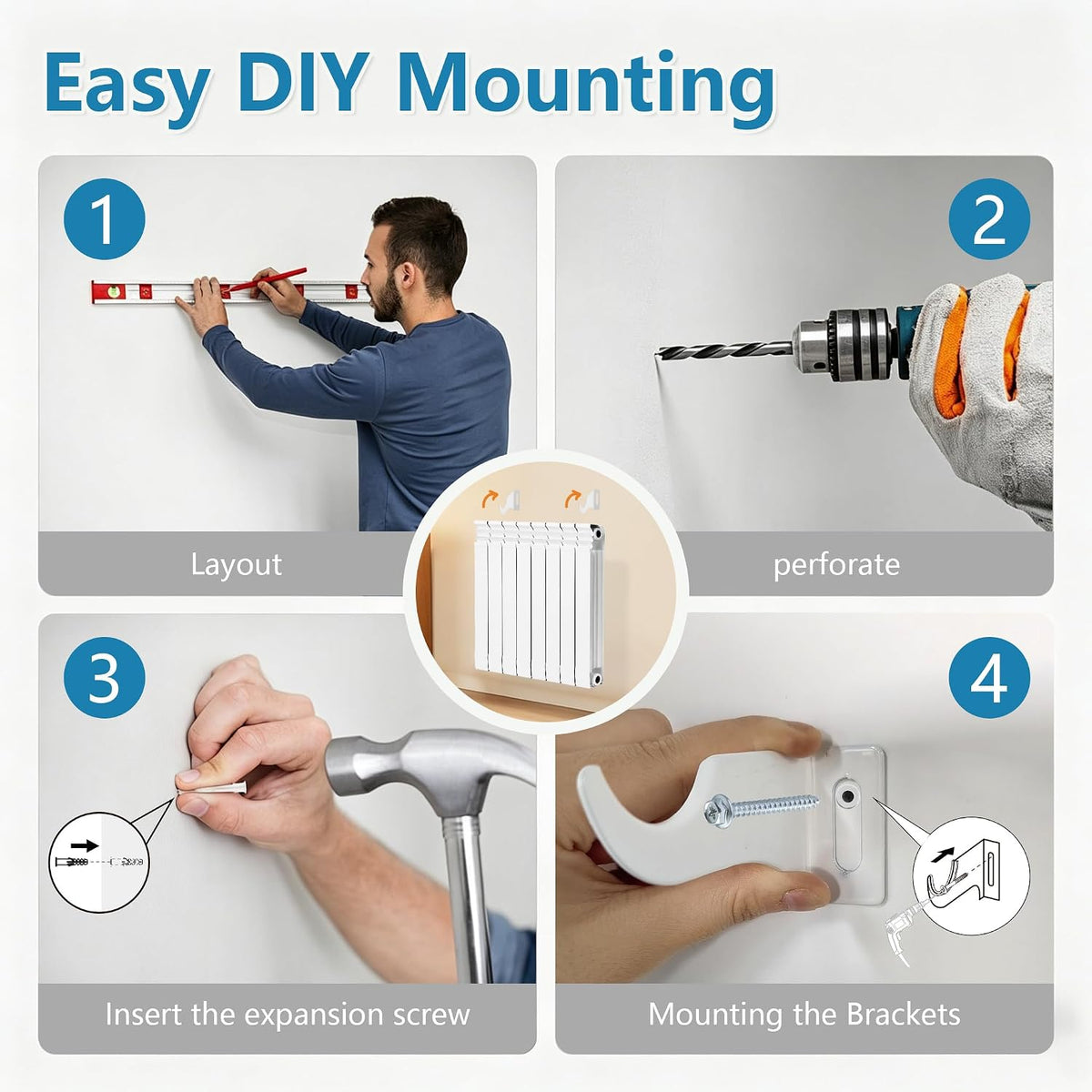 Easy DIY Mounting

1

Layout

2

perforate

3

Insert the expansion screw

4

Mounting the Brackets