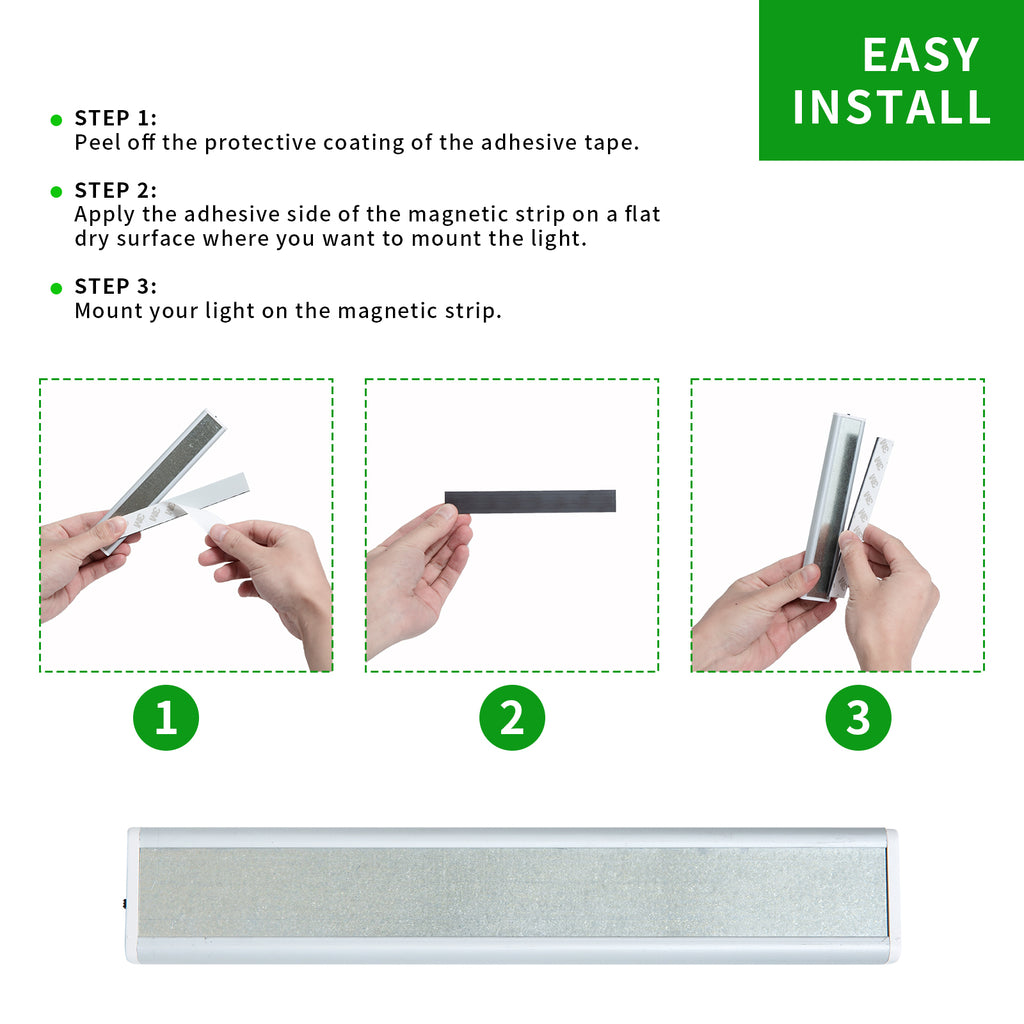 EASY INSTALL

STEP 1:
Peel off the protective coating of the adhesive tape.

STEP 2:
Apply the adhesive side of the magnetic strip on a flat dry surface where you want to mount the light.

STEP 3:
Mount your light on the magnetic strip.

1

2

3