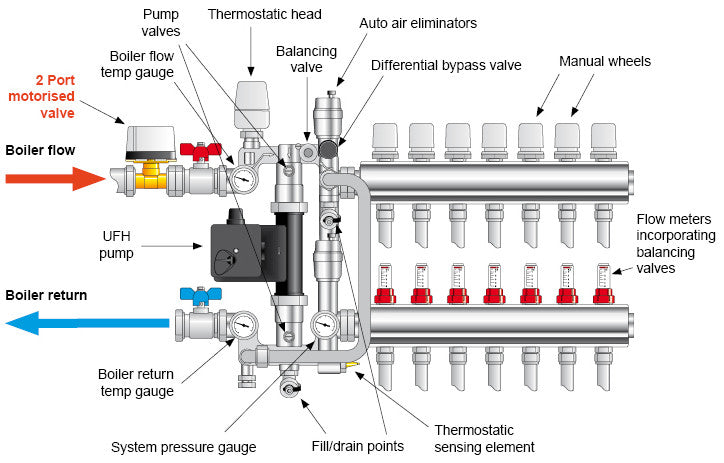 Pump valves

Thermostatic head

Auto air eliminators

Boiler flow temp gauge

Balancing valve

Differential bypass valve

Manual wheels

2 Port motorised valve

Boiler flow

UFH pump

Flow meters incorporating balancing valves

Boiler return

Boiler return temp gauge

System pressure gauge

Fill/drain points

Thermostatic sensing element