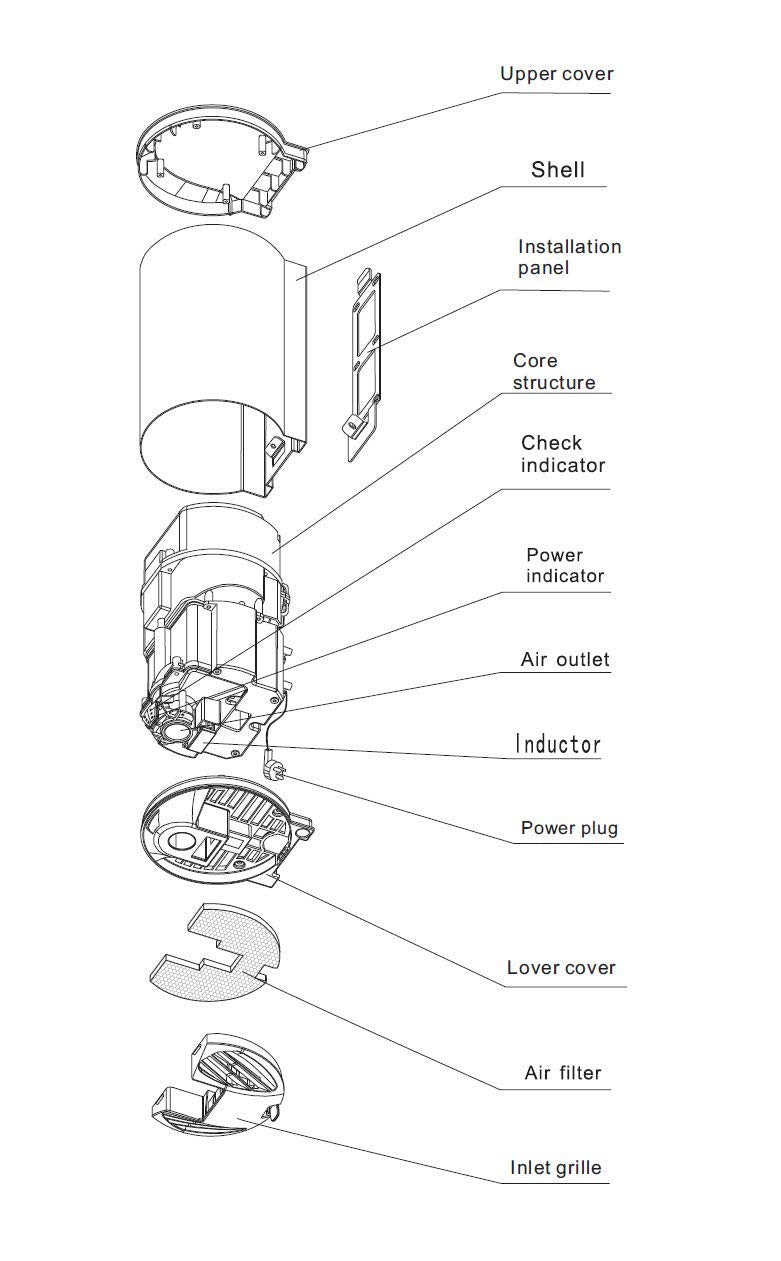 Upper cover

Shell

Installation panel

Core structure

Check indicator

Power indicator

Air outlet

Inductor

Power plug

Lover cover

Air filter

Inlet grille